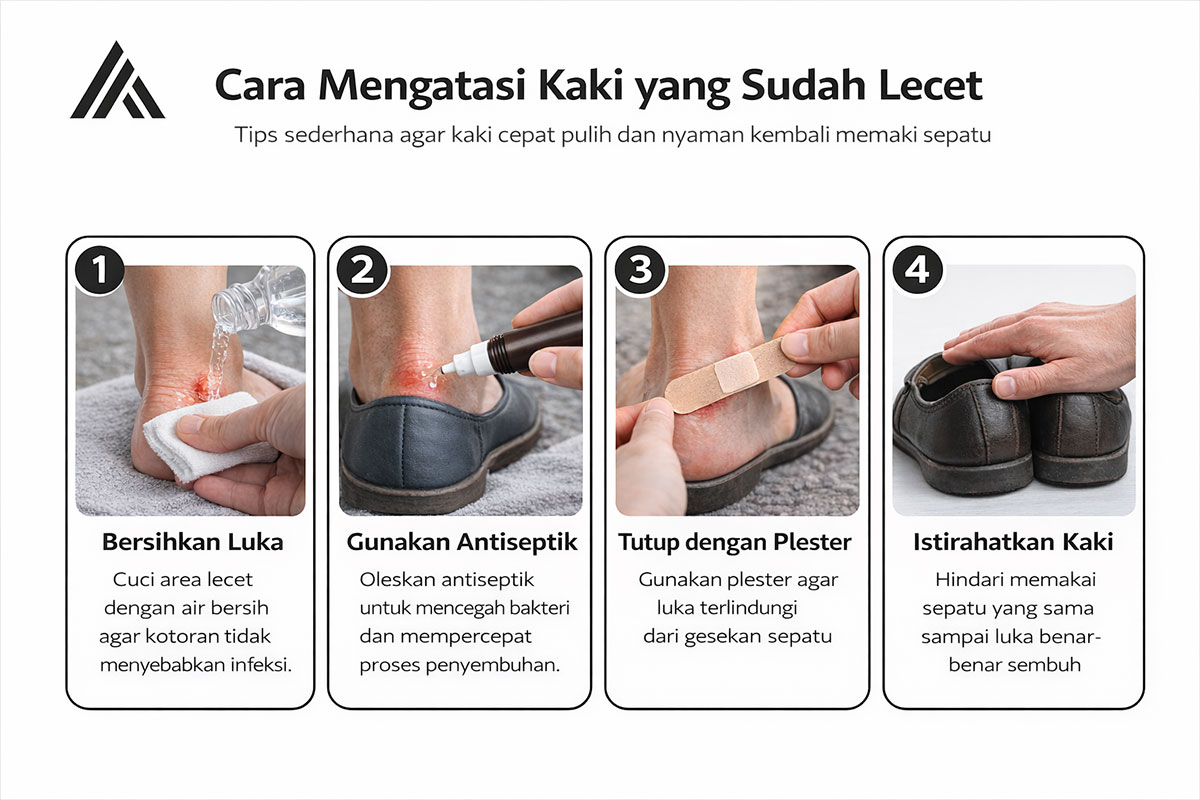 Cara Mengatasi Kaki yang Sudah Lecet

Tips sederhana agar kaki cepat pulih dan nyaman kembali memaki sepatu

1

Bersihkan Luka

Cuci area lecet dengan air bersih agar kotoran tidak menyebabkan infeksi.

2

Gunakan Antiseptik

Oleskan antiseptik untuk mencegah bakteri dan mempercepat proses penyembuhan.

3

Tutup dengan Plester

Gunakan plester agar luka terlindungi dari gesekan sepatu

4

Istirahatkan Kaki

Hindari memakai sepatu yang sama sampai luka benar-benar sembuh